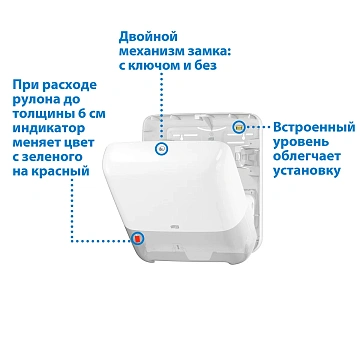 Двойной механизм замка: с ключом и без

При расходе рулона до толщины 6 см индикатор меняет цвет с зеленого на красный

Встроенный уровень облегчает установку